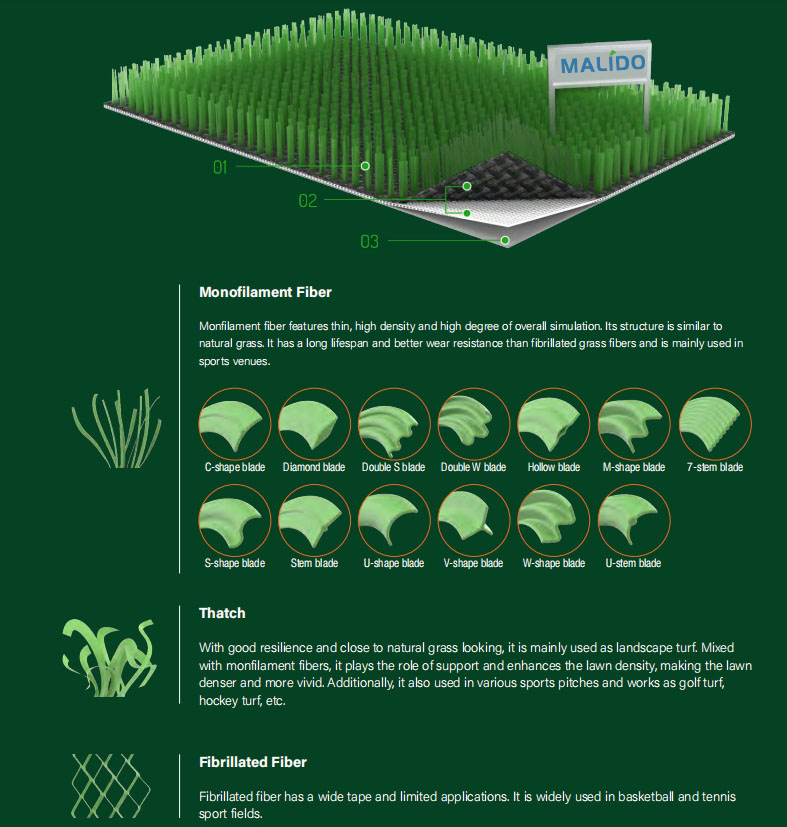 MALIDO

01

02

03

Monofilament Fiber

Monfilament fiber features thin, high density and high degree of overall simulation. Its structure is similar to natural grass. It has a long lifespan and better wear resistance than fibrillated grass fibers and is mainly used in sports venues.

C-shape blade
Diamond blade
Double S blade
Double W blade
Hollow blade
M-shape blade
7-stem blade
S-shape blade
Stem blade
U-shape blade
V-shape blade
W-shape blade
U-stem blade

Thatch

With good resilience and close to natural grass looking, it is mainly used as landscape turf. Mixed with monfilament fibers, it plays the role of support and enhances the lawn density, making the lawn denser and more vivid. Additionally, it also used in various sports pitches and works as golf turf, hockey turf, etc.

Fibrillated Fiber

Fibrillated fiber has a wide tape and limited applications. It is widely used in basketball and tennis sport fields.